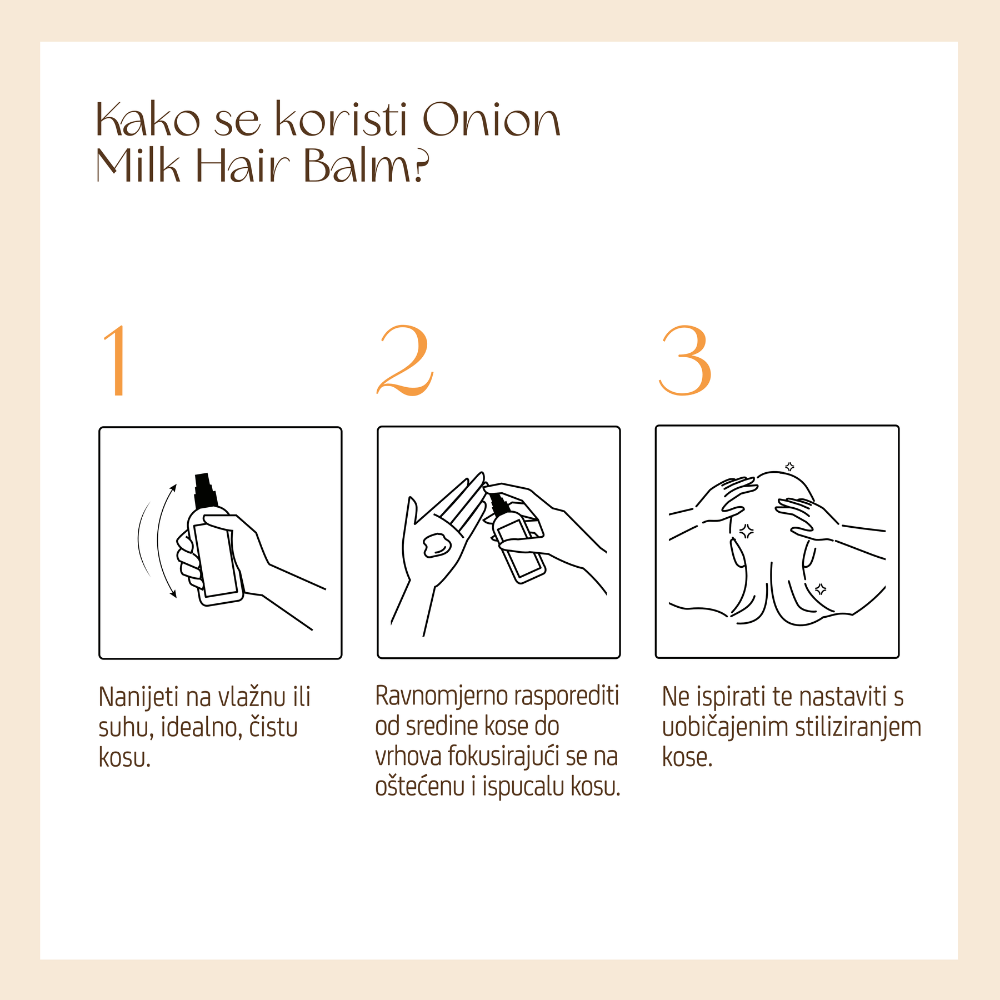 Kako se koristi Onion Milk Hair Balm?

1

Nanijeti na vlažnu ili suhu, idealno, čistu kosu.

2

Ravnomjerno rasporediti od sredine kose do vrhova fokusirajući se na oštećenu i ispucalu kosu.

3

Ne ispirati te nastaviti s uobičajenim stiliziranjem kose.