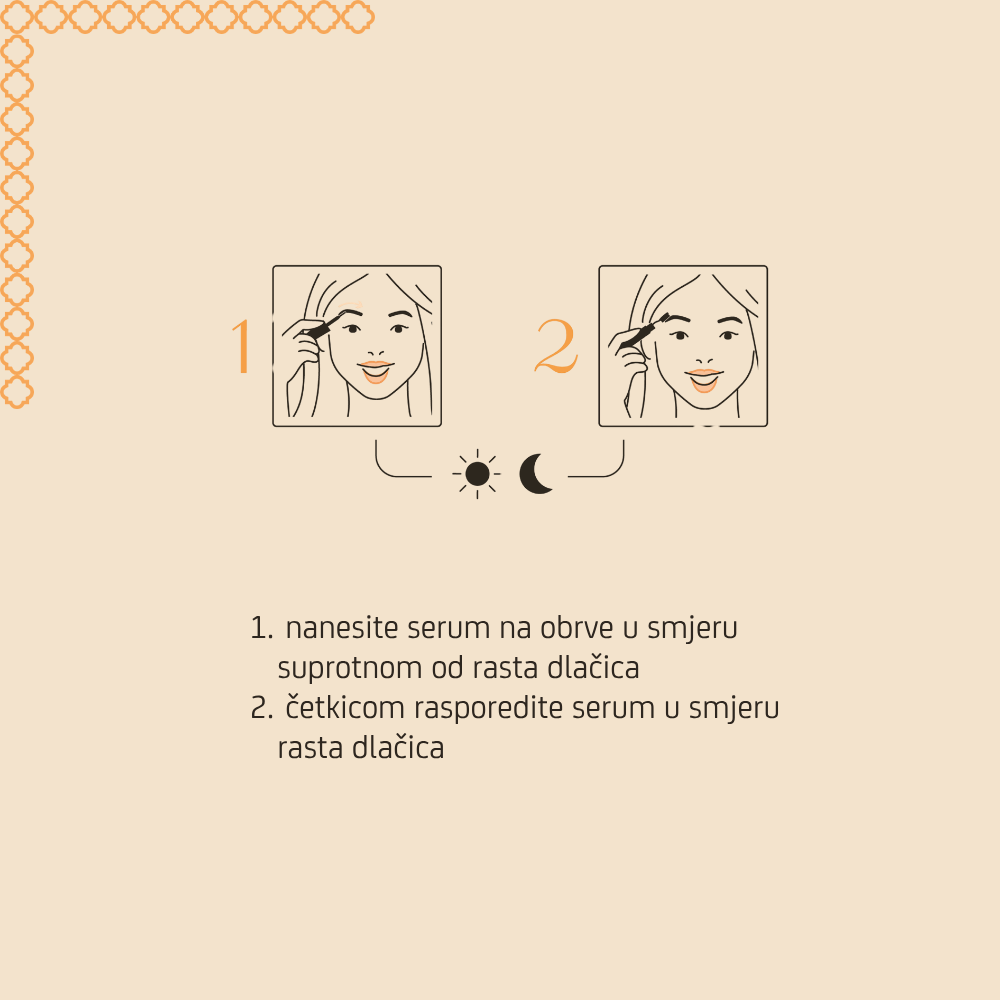 1

2

1. nanesite serum na obrve u smjeru suprotnom od rasta dlačica
2. četkicom rasporedite serum u smjeru rasta dlačica